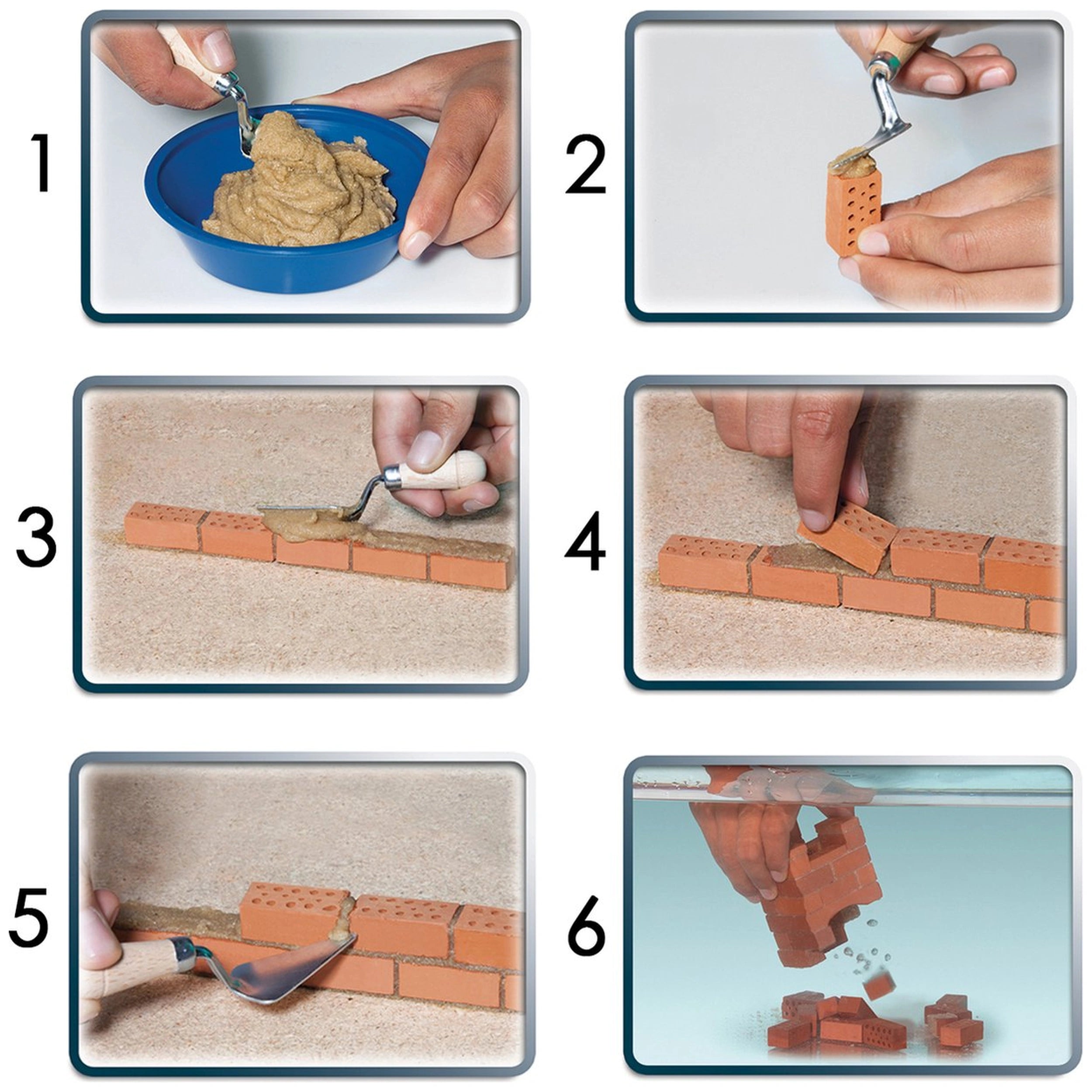 1

2

3

4

5

6